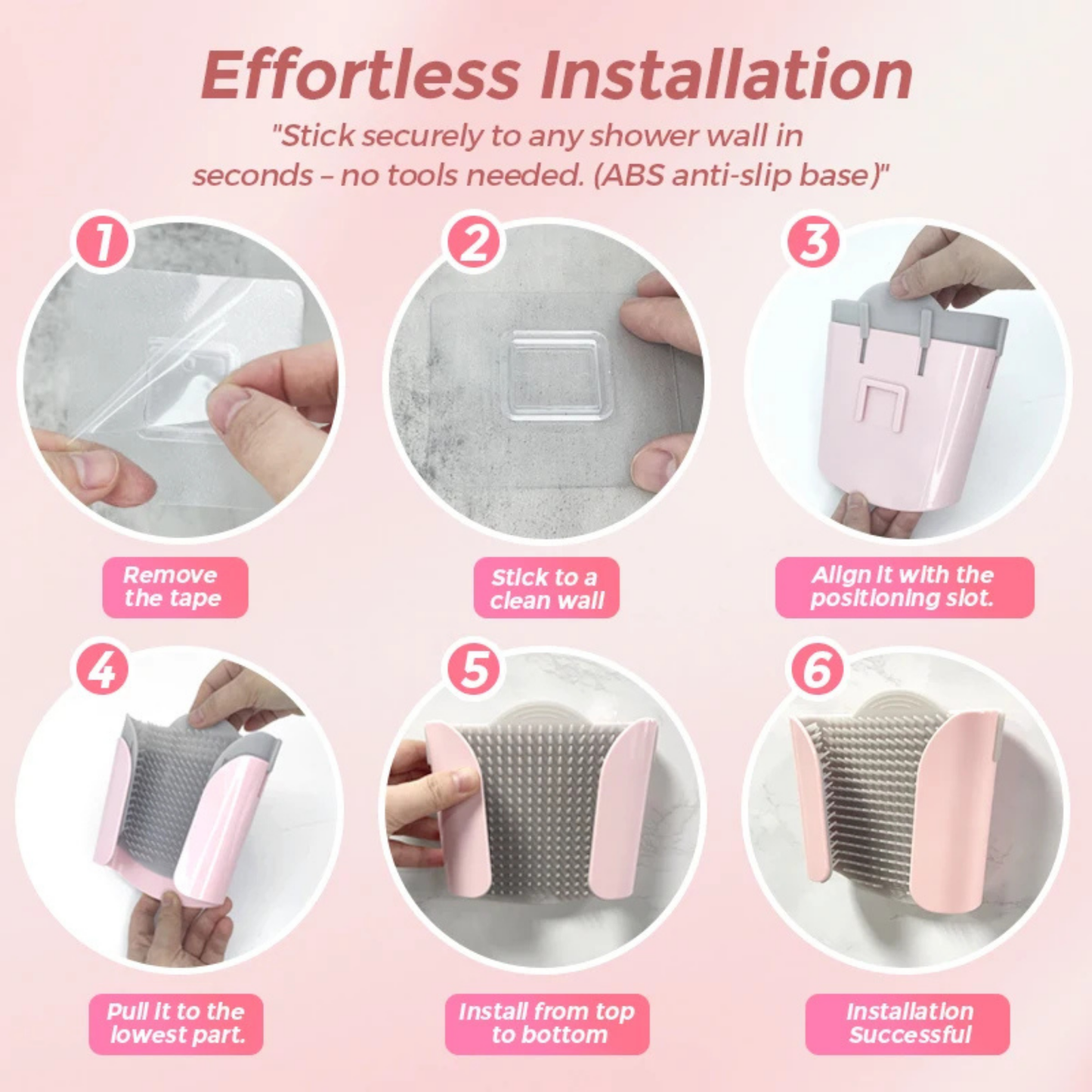 Effortless Installation

"Stick securely to any shower wall in seconds – no tools needed. (ABS anti-slip base)"

1

Remove the tape

2

Stick to a clean wall

3

Align it with the positioning slot.

4

Pull it to the lowest part.

5

Install from top to bottom

6

Installation Successful