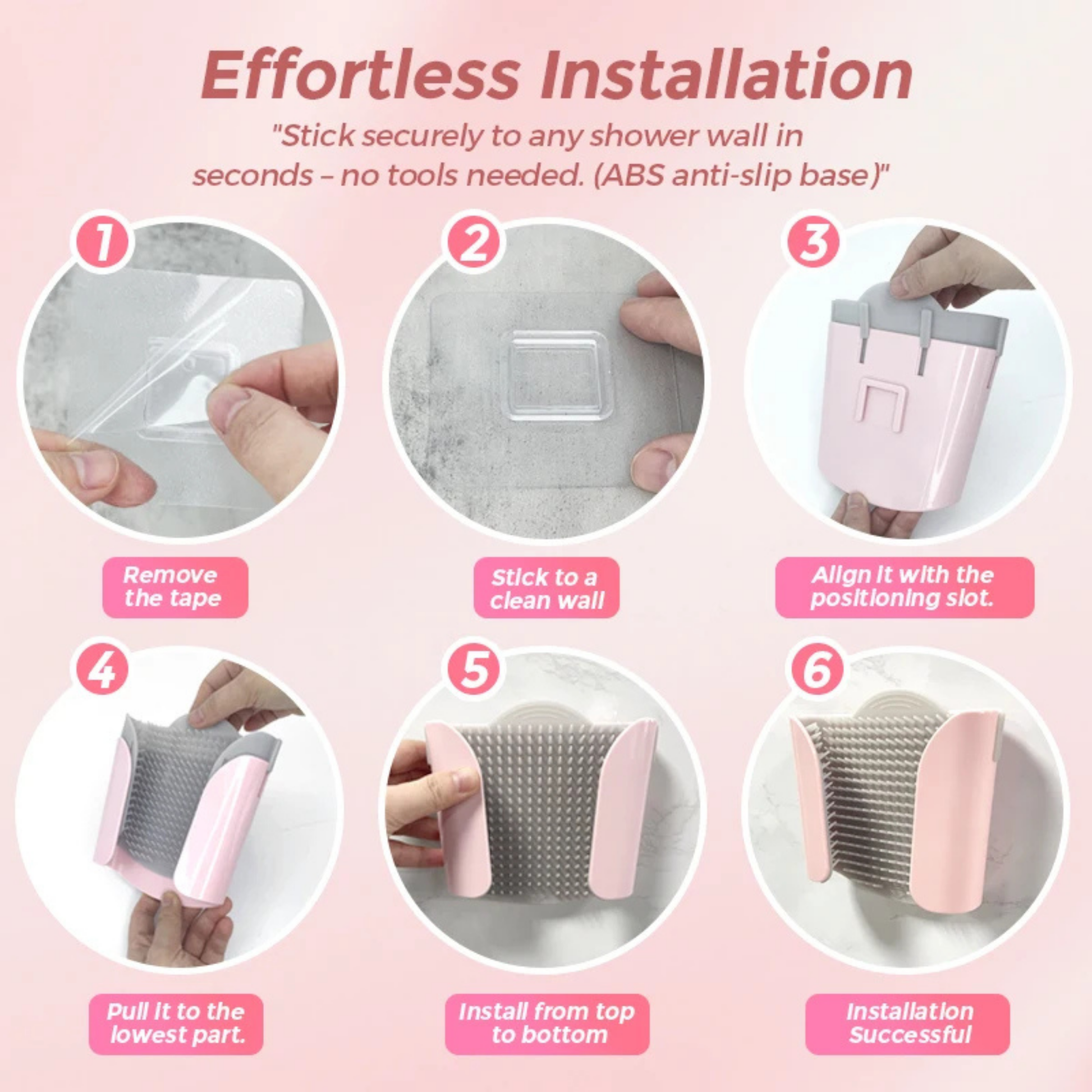 Effortless Installation

"Stick securely to any shower wall in seconds – no tools needed. (ABS anti-slip base)"

1

Remove the tape

2

Stick to a clean wall

3

Align it with the positioning slot.

4

Pull it to the lowest part.

5

Install from top to bottom

6

Installation Successful